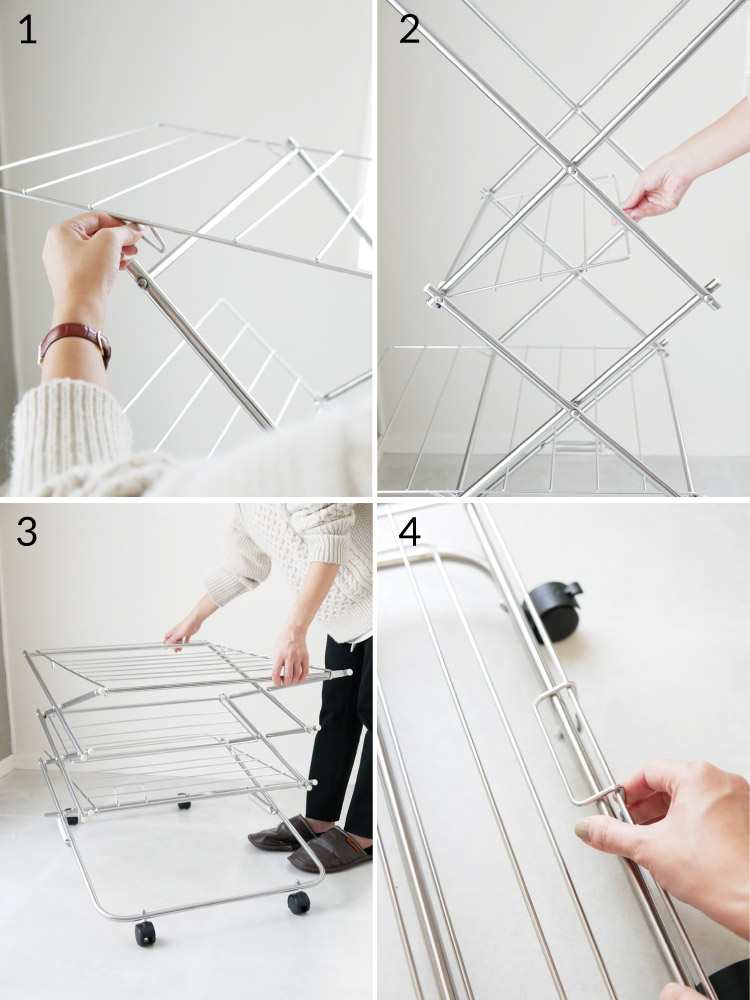 1

2

3

4